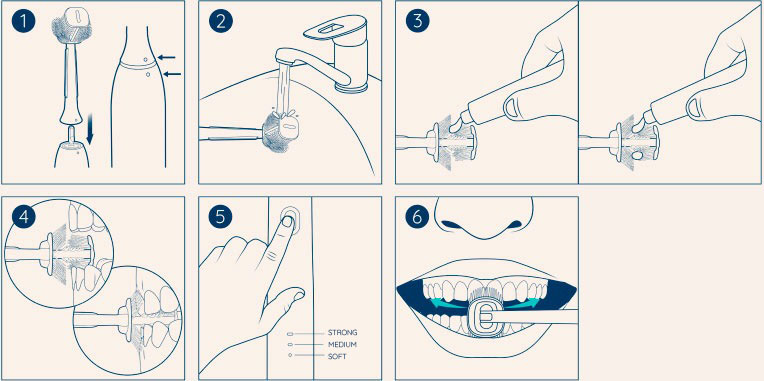 1

2

3

4

5

STRONG
MEDIUM
SOFT

6